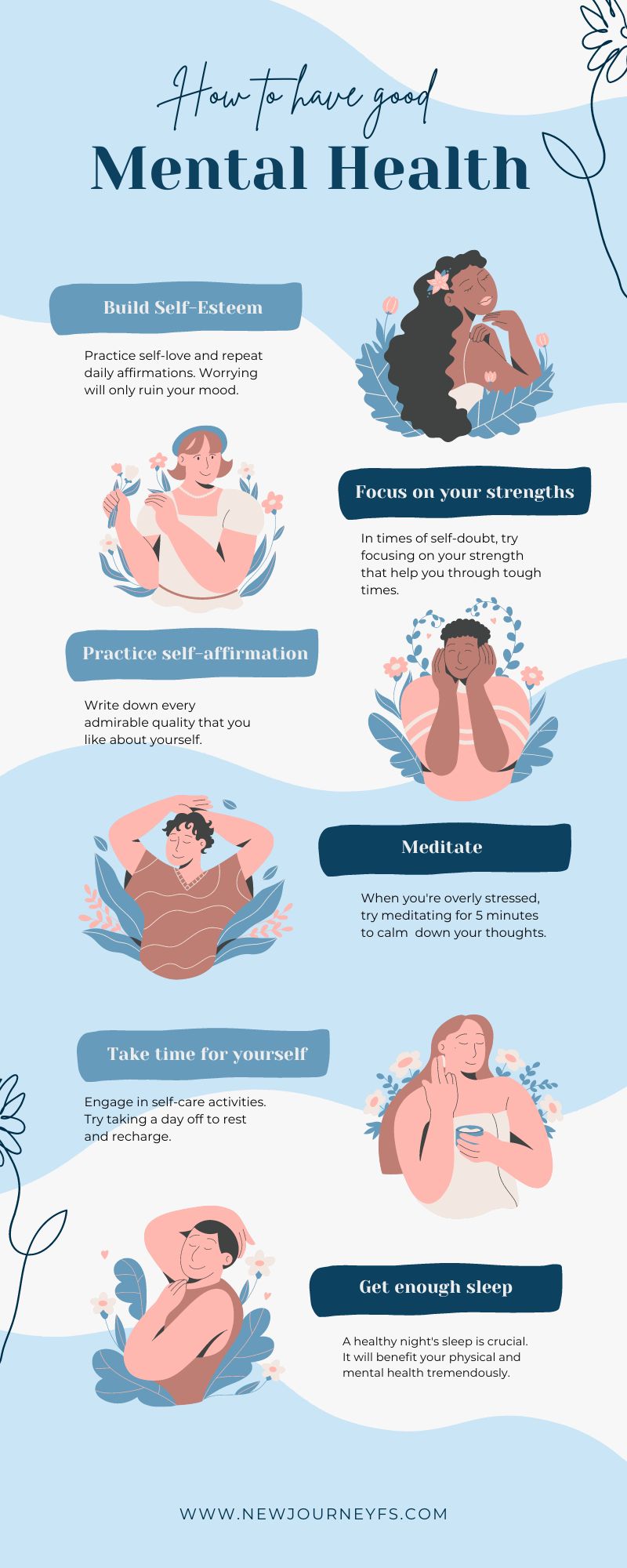 How to have good
Mental Health

Build Self-Esteem

Practice self-love and repeat daily affirmations. Worrying will only ruin your mood.

Focus on your strengths

In times of self-doubt, try focusing on your strength that help you through tough times.

Practice self-affirmation

Write down every admirable quality that you like about yourself.

Meditate

When you're overly stressed, try meditating for 5 minutes to calm down your thoughts.

Take time for yourself

Engage in self-care activities. Try taking a day off to rest and recharge.

Get enough sleep

A healthy night's sleep is crucial. It will benefit your physical and mental health tremendously.

WWW.NEWJOURNEYFS.COM